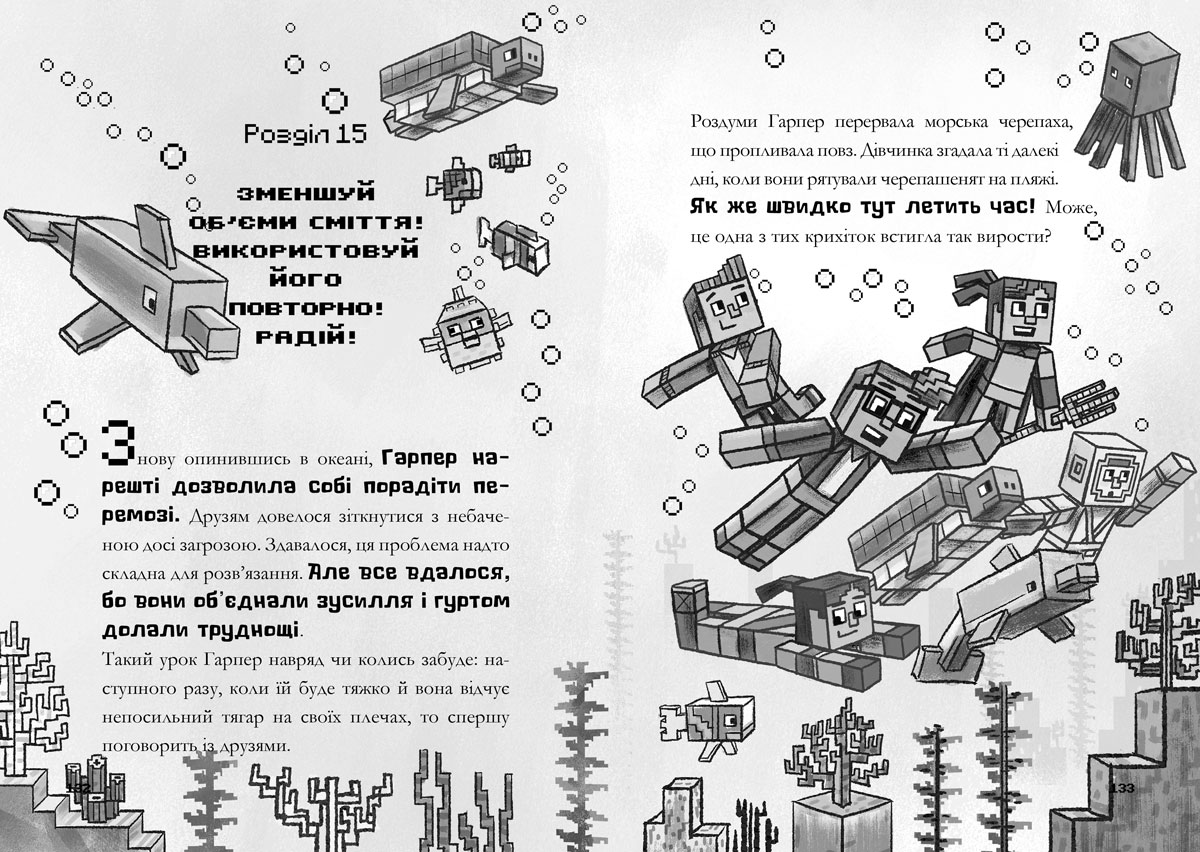 Розділ 15

ЗМЕНШУЙ ОБ'ЄМИ СМІТТЯ! ВИКОРИСТОВУЙ ЙОГО ПОВТОРНО! РАДІЙ!

Знову опинившись в океані, Гарпер нарешті дозволила собі порадіти перемозі. Друзям довелося зіткнутися з небаченою досі загрозою. Здавалося, ця проблема надто складна для розв'язання. Але все вдалося, бо вони об'єднали зусилля і гуртом долали труднощі.

Такий урок Гарпер навряд чи колись забуде: наступного разу, коли їй буде тяжко й вона відчує непосильний тягар на своїх плечах, то спершу поговорить із друзями.

132

Роздуми Гарпер перервала морська черепаха, що пропливала повз. Дівчинка згадала ті далекі дні, коли вони рятували черепашенят на пляжі. Як же швидко тут летить час! Може, це одна з тих крихіток встигла так вирости?

133